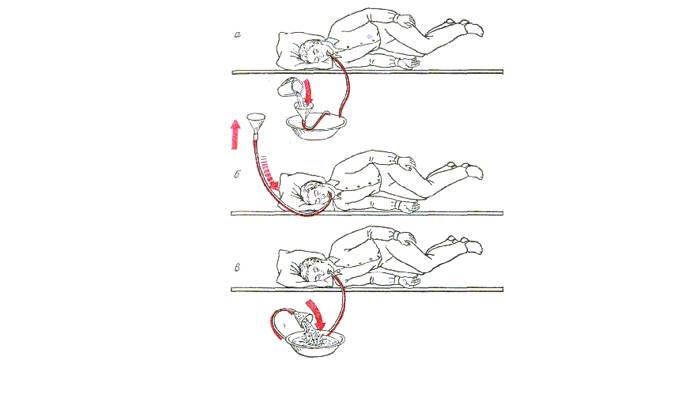 а

б

в